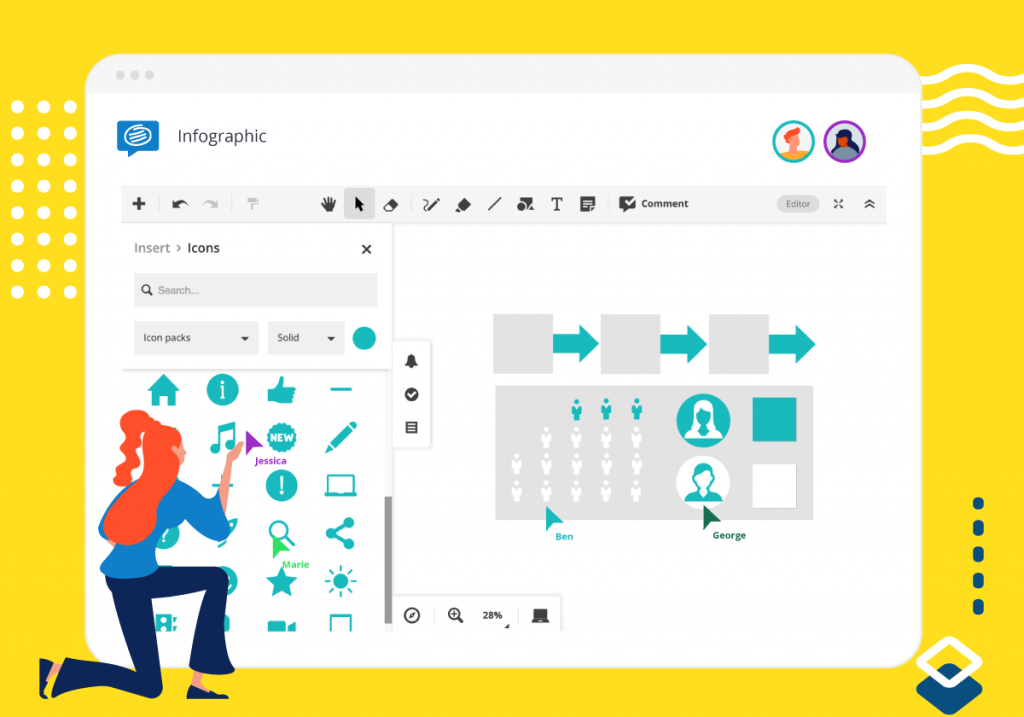 Infographic

Comment

Editor

Insert > Icons

Search...

Icon packs

Solid

NEW

Jessica

Marie

Ben

George

28%